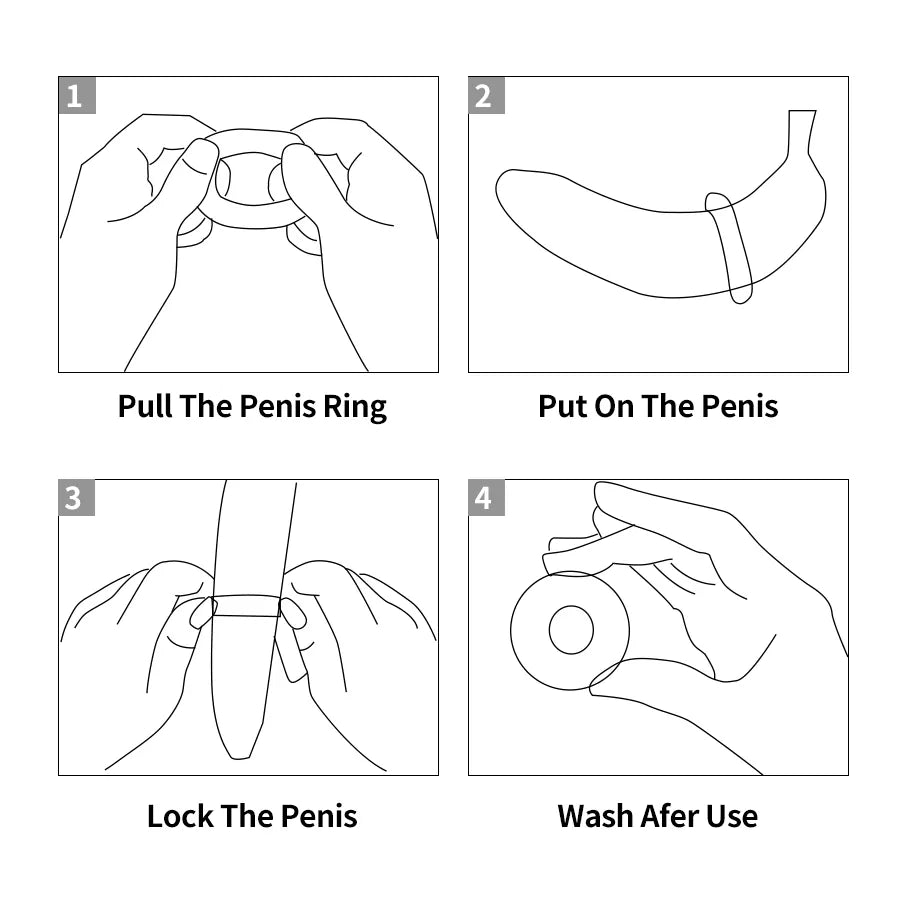 1

Pull The Penis Ring

2

Put On The Penis

3

Lock The Penis

4

Wash Afer Use