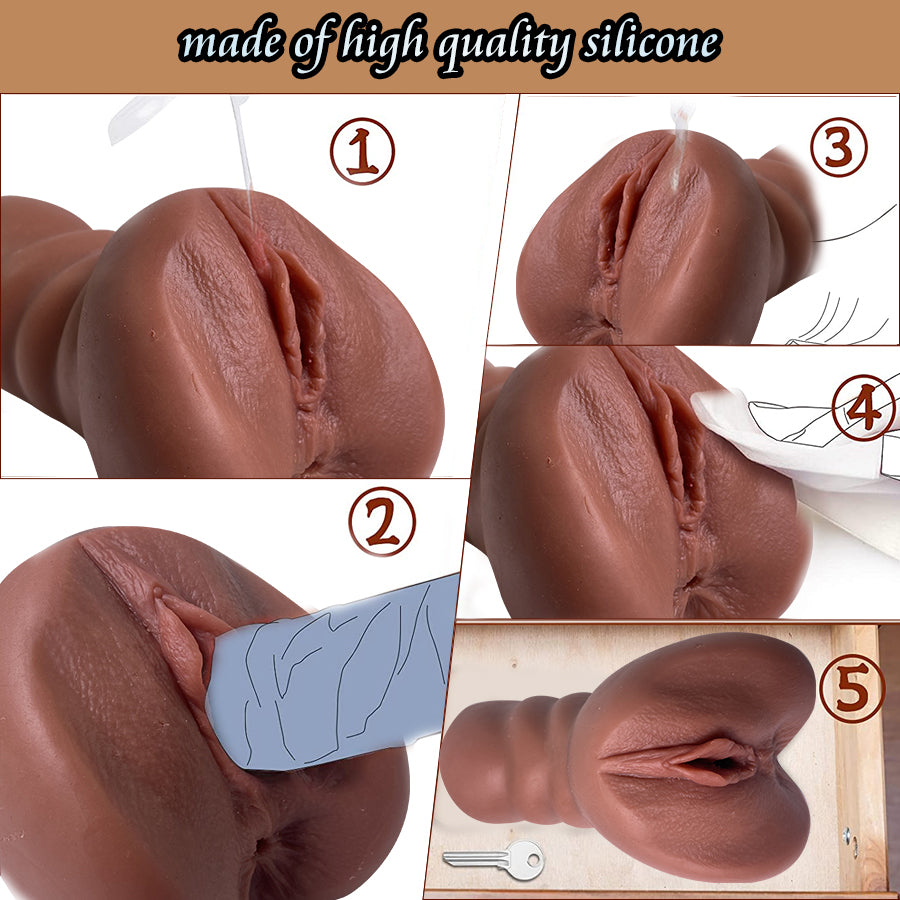 made of high quality silicone

①

③

④

②

⑤